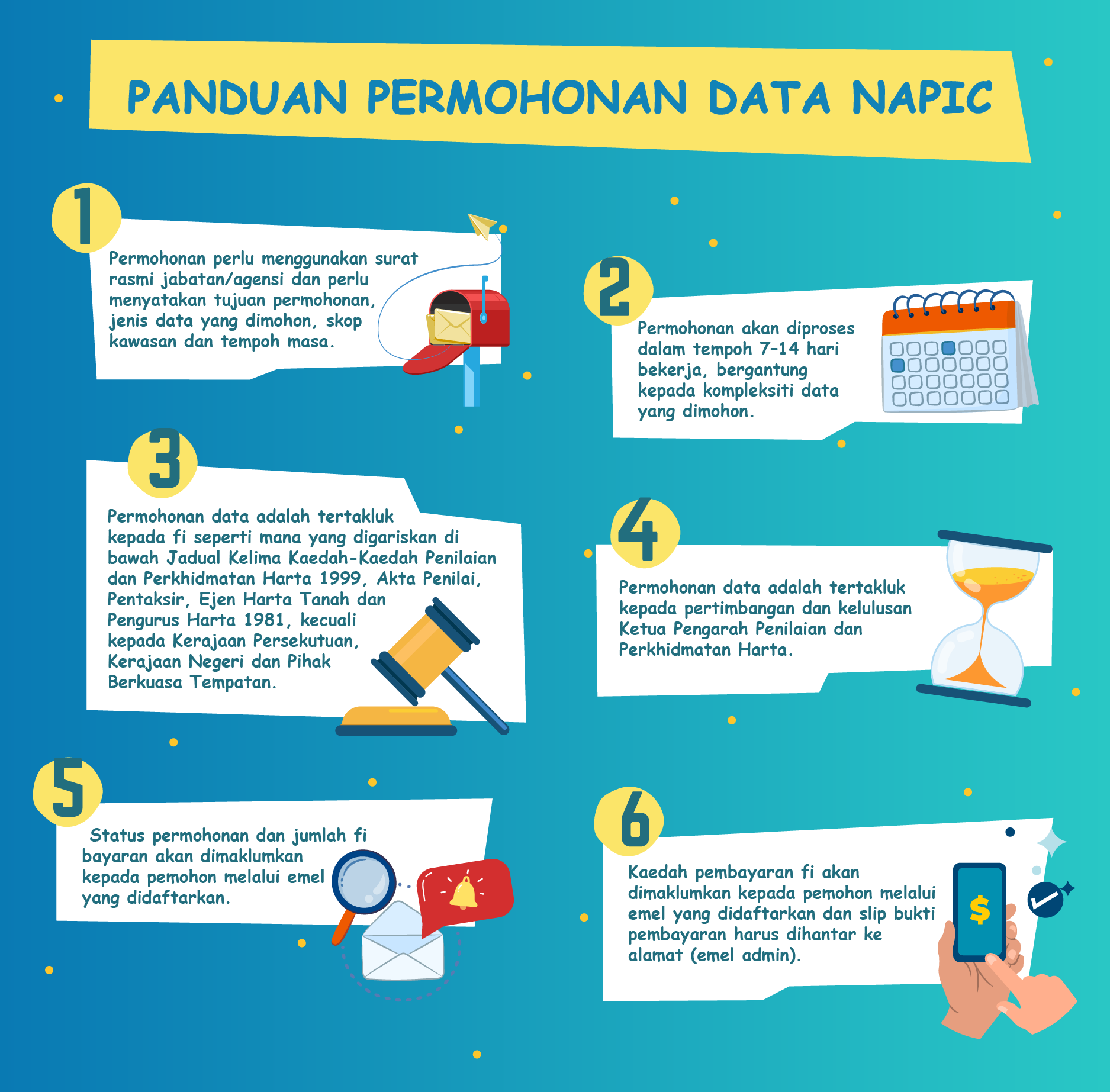 PANDUAN PERMOHONAN DATA NAPIC

1

Permohonan perlu menggunakan surat rasmi jabatan/agensi dan perlu menyatakan tujuan permohonan, jenis data yang dimohon, skop kawasan dan tempoh masa.

2

Permohonan akan diproses dalam tempoh 7-14 hari bekerja, bergantung kepada kompleksiti data yang dimohon.

3

Permohonan data adalah tertakluk kepada fi seperti mana yang digariskan di bawah Jadual Kelima Kaedah-Kaedah Penilaian dan Perkhidmatan Harta 1999, Akta Penilai, Pentaksir, Ejen Harta Tanah dan Pengurus Harta 1981, kecuali kepada Kerajaan Persekutuan, Kerajaan Negeri dan Pihak Berkuasa Tempatan.

4

Permohonan data adalah tertakluk kepada pertimbangan dan kelulusan Ketua Pengarah Penilaian dan Perkhidmatan Harta.

5

Status permohonan dan jumlah fi bayaran akan dimaklumkan kepada pemohon melalui emel yang didaftarkan.

6

Kaedah pembayaran fi akan dimaklumkan kepada pemohon melalui emel yang didaftarkan dan slip bukti pembayaran harus dihantar ke alamat (emel admin).

$